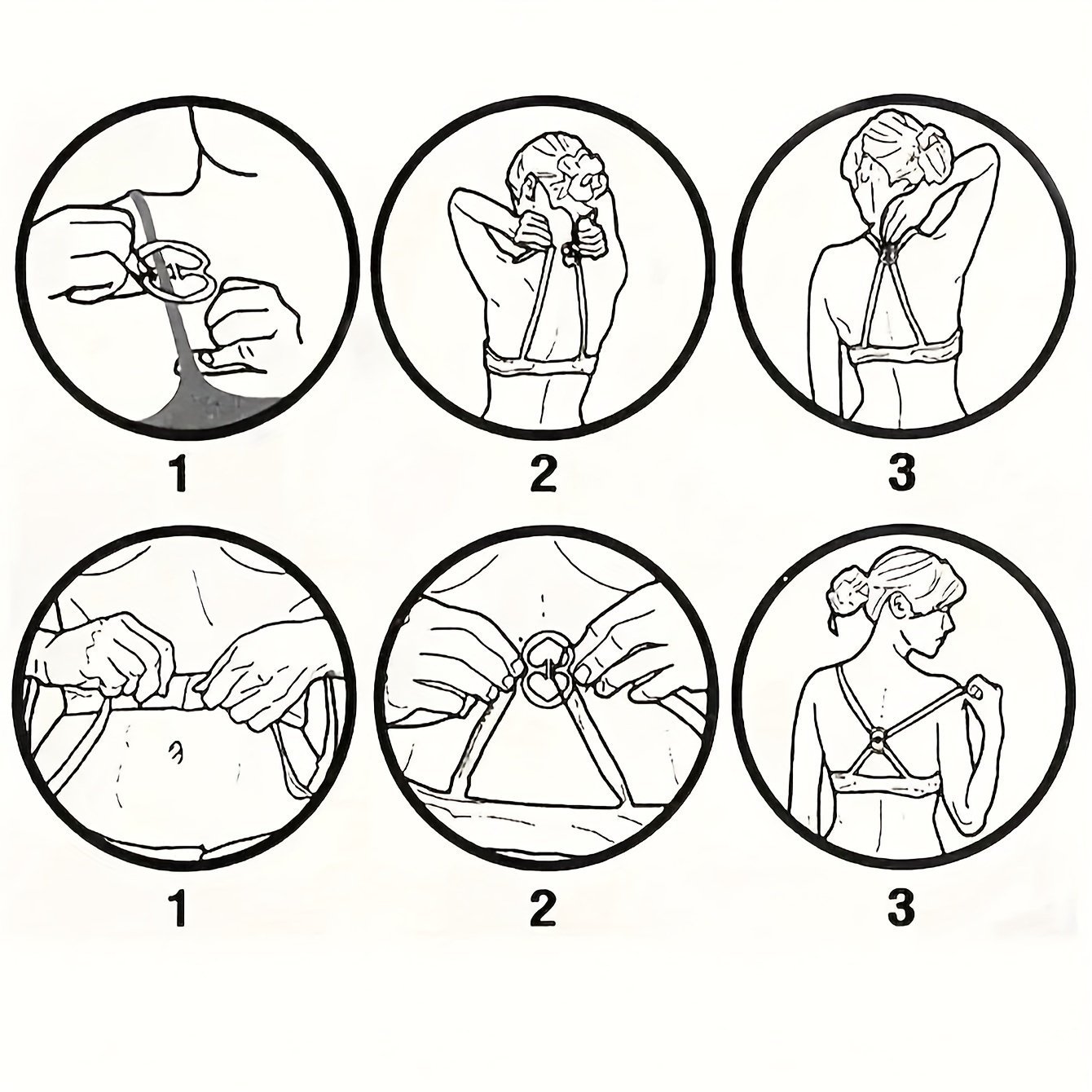 1

2

3

1

2

3