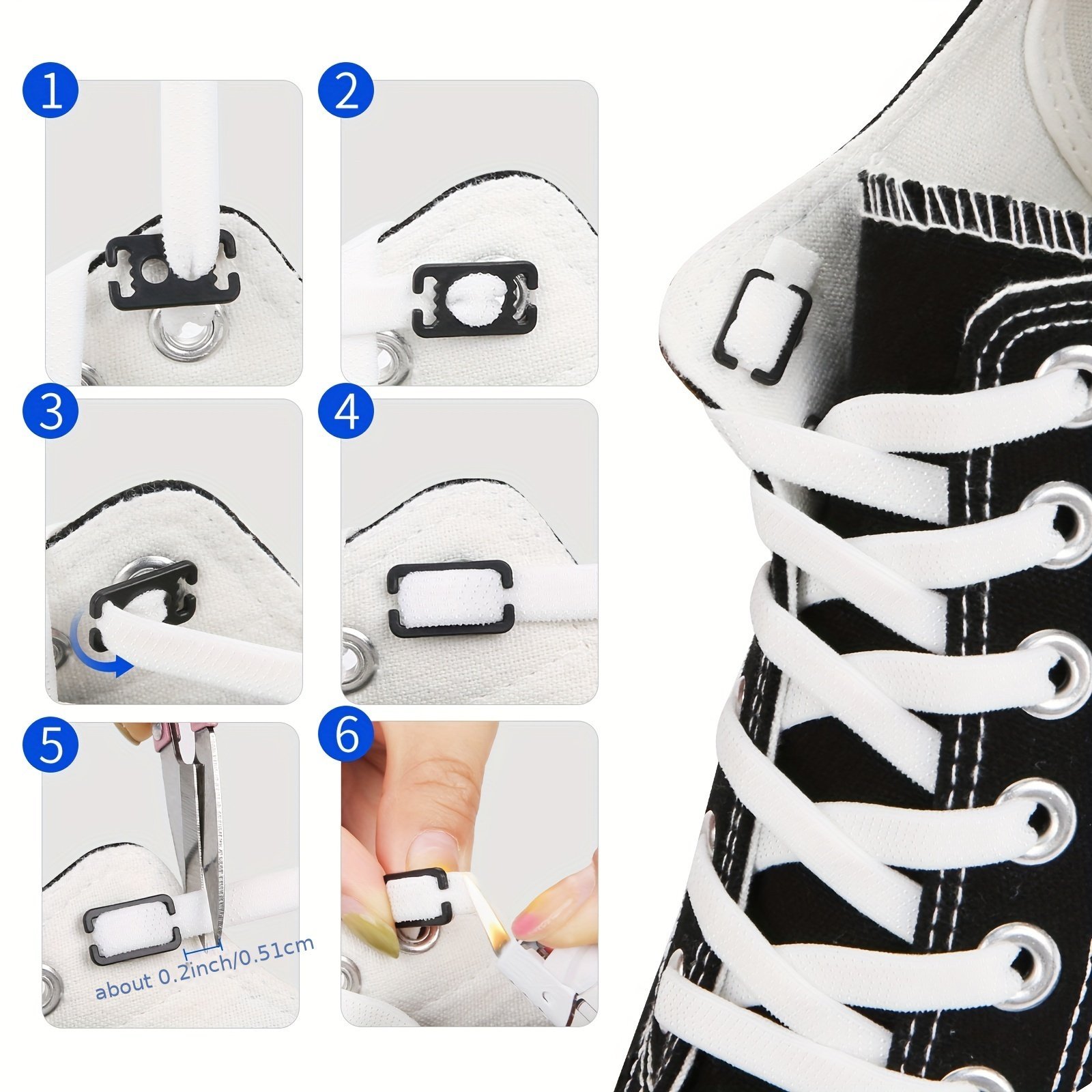 1

2

3

4

5

about 0.2inch/0.51cm

6